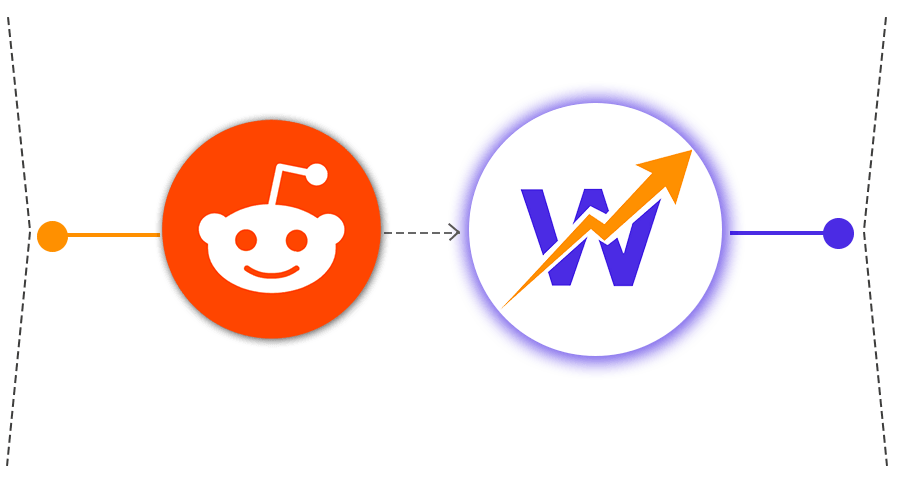 W