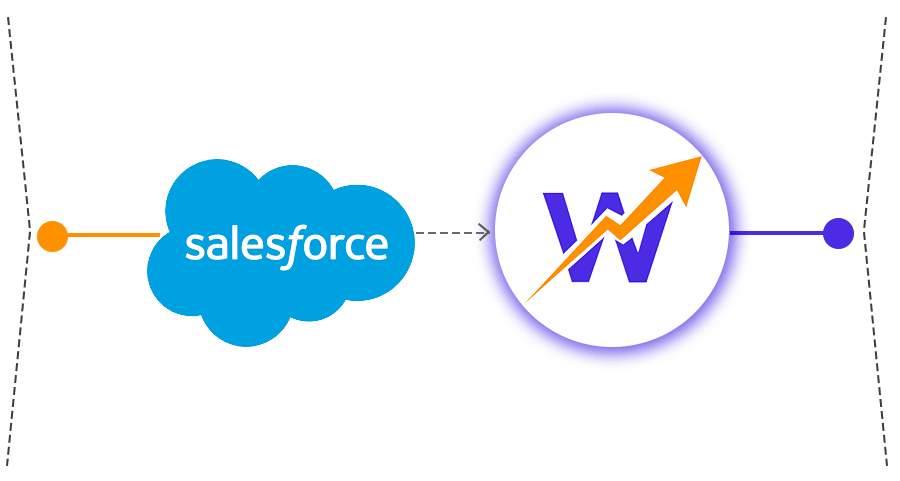 salesforce

W